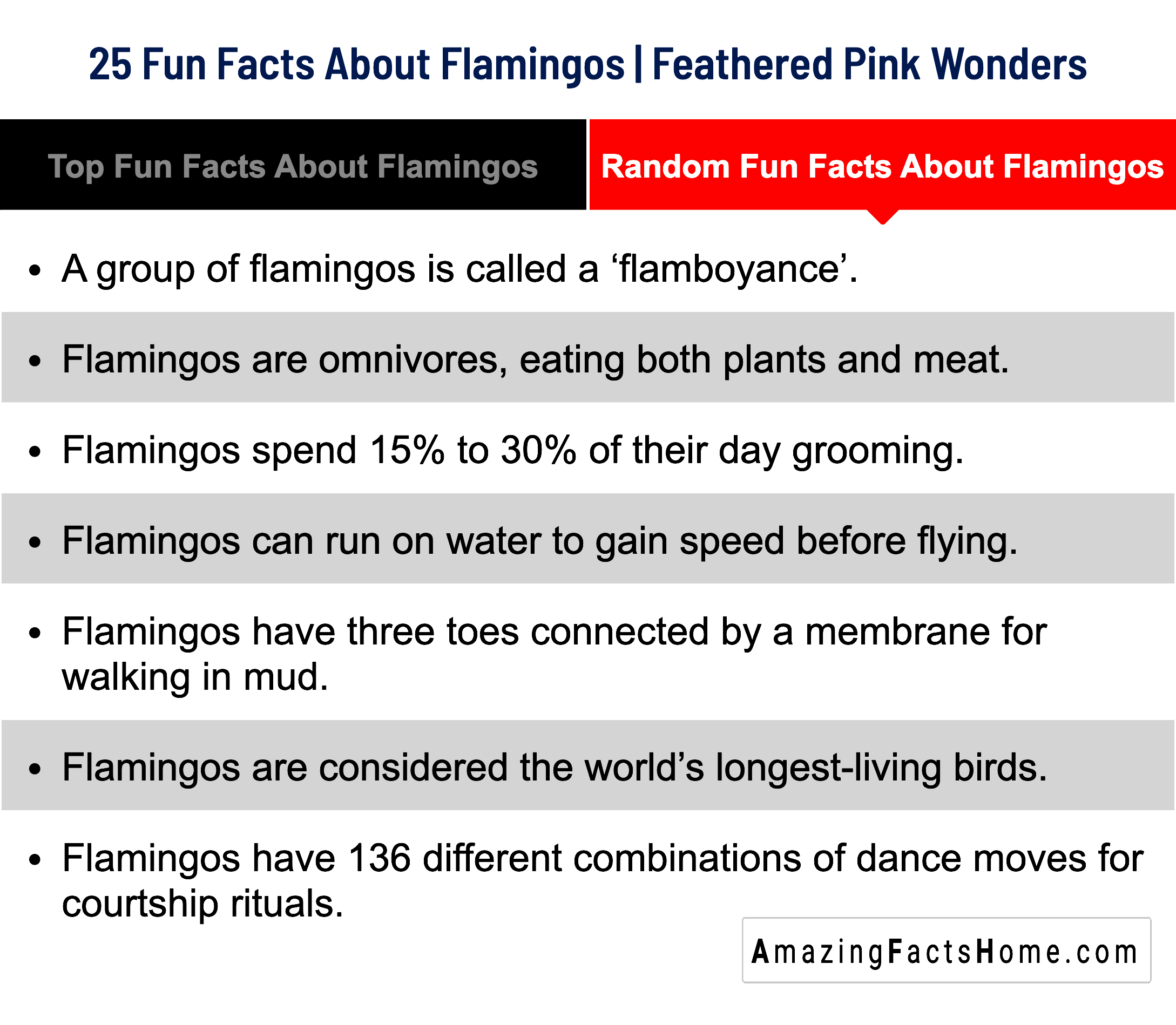 25 Fun Facts About Flamingos | Feathered Pink Wonders

Top Fun Facts About Flamingos

Random Fun Facts About Flamingos

• A group of flamingos is called a ‘flamboyance’.

• Flamingos are omnivores, eating both plants and meat.

• Flamingos spend 15% to 30% of their day grooming.

• Flamingos can run on water to gain speed before flying.

• Flamingos have three toes connected by a membrane for walking in mud.

• Flamingos are considered the world’s longest-living birds.

• Flamingos have 136 different combinations of dance moves for courtship rituals.

AmazingFactsHome.com