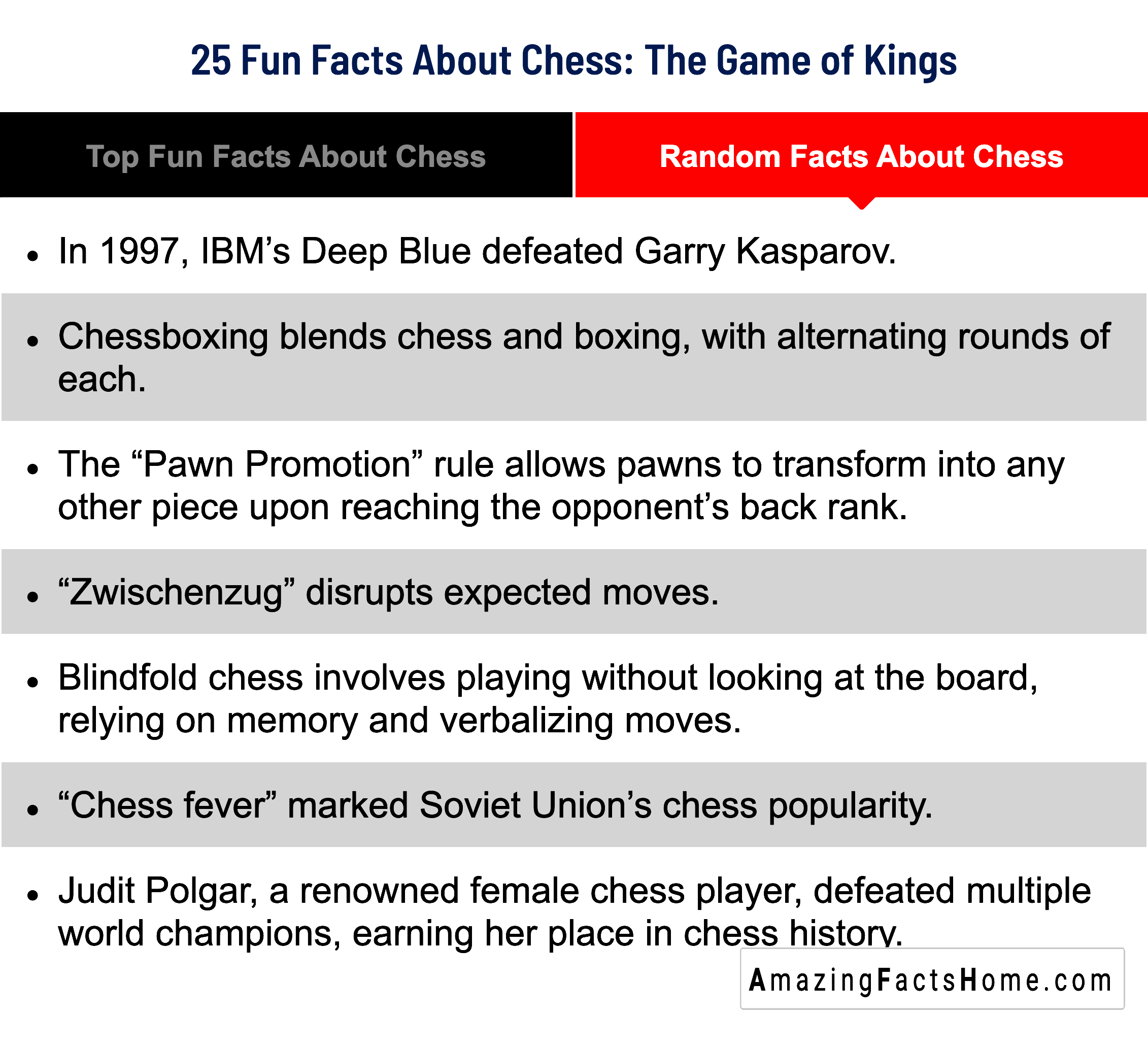 25 Fun Facts About Chess: The Game of Kings

Top Fun Facts About Chess

Random Facts About Chess

• In 1997, IBM's Deep Blue defeated Garry Kasparov.

• Chessboxing blends chess and boxing, with alternating rounds of each.

• The "Pawn Promotion" rule allows pawns to transform into any other piece upon reaching the opponent's back rank.

• "Zwischenzug" disrupts expected moves.

• Blindfold chess involves playing without looking at the board, relying on memory and verbalizing moves.

• "Chess fever" marked Soviet Union's chess popularity.

• Judit Polgar, a renowned female chess player, defeated multiple world champions, earning her place in chess history.

AmazingFactsHome.com