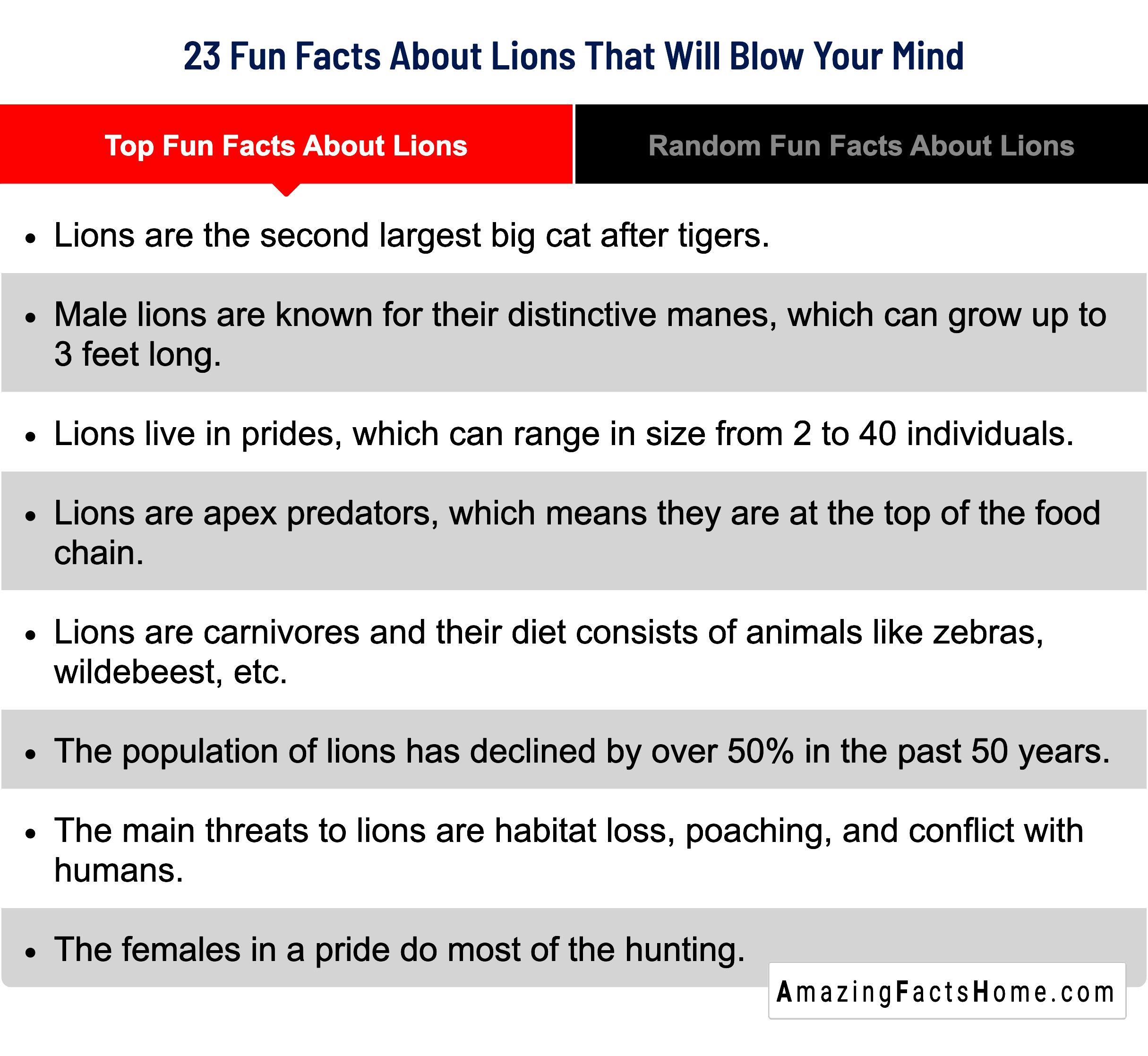 23 Fun Facts About Lions That Will Blow Your Mind

Top Fun Facts About Lions

Random Fun Facts About Lions

- Lions are the second largest big cat after tigers.
- Male lions are known for their distinctive manes, which can grow up to 3 feet long.
- Lions live in prides, which can range in size from 2 to 40 individuals.
- Lions are apex predators, which means they are at the top of the food chain.
- Lions are carnivores and their diet consists of animals like zebras, wildebeest, etc.
- The population of lions has declined by over 50% in the past 50 years.
- The main threats to lions are habitat loss, poaching, and conflict with humans.
- The females in a pride do most of the hunting.

AmazingFactsHome.com