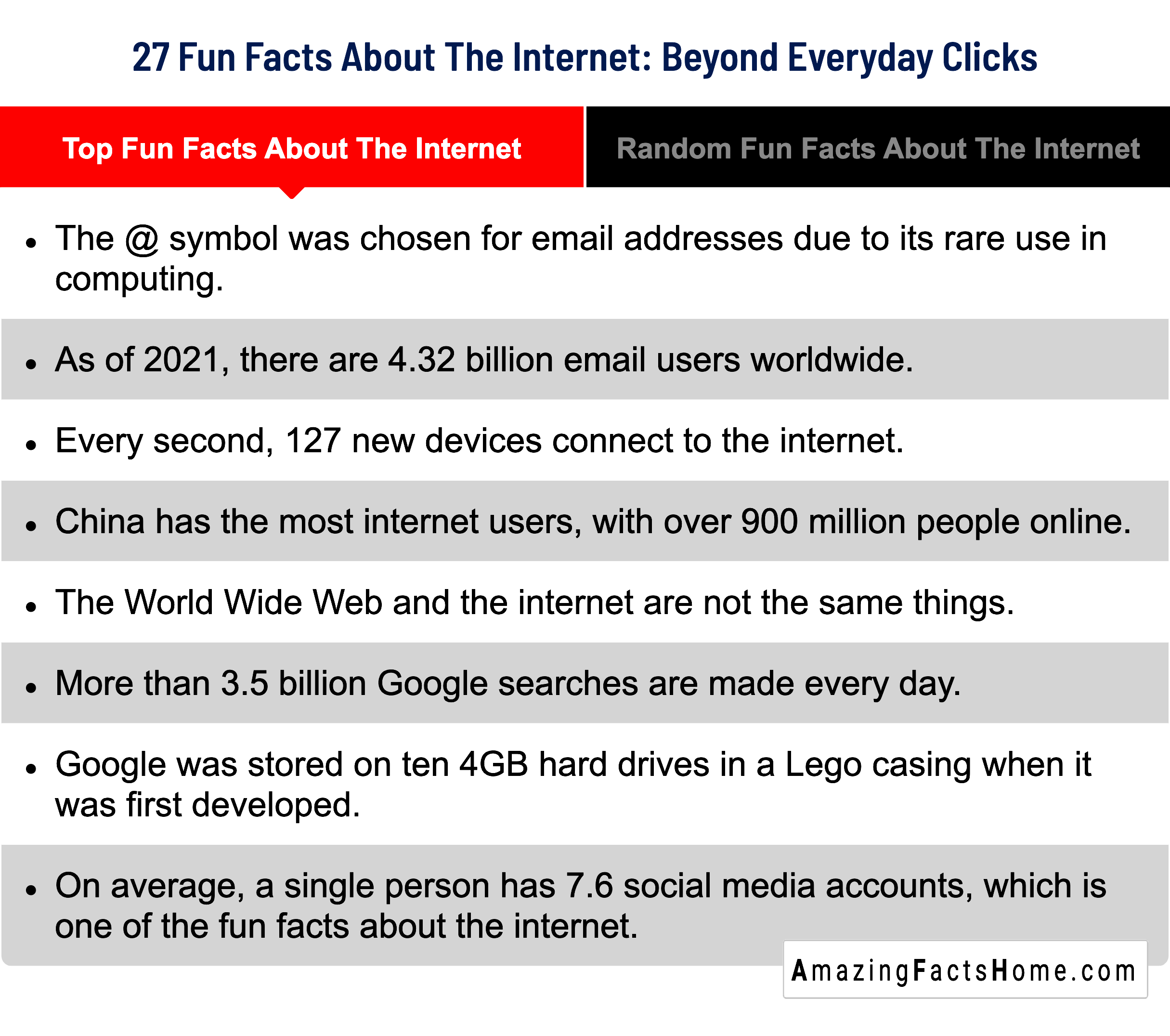 27 Fun Facts About The Internet: Beyond Everyday Clicks

Top Fun Facts About The Internet

Random Fun Facts About The Internet

• The @ symbol was chosen for email addresses due to its rare use in computing.

• As of 2021, there are 4.32 billion email users worldwide.

• Every second, 127 new devices connect to the internet.

• China has the most internet users, with over 900 million people online.

• The World Wide Web and the internet are not the same things.

• More than 3.5 billion Google searches are made every day.

• Google was stored on ten 4GB hard drives in a Lego casing when it was first developed.

• On average, a single person has 7.6 social media accounts, which is one of the fun facts about the internet.

AmazingFactsHome.com