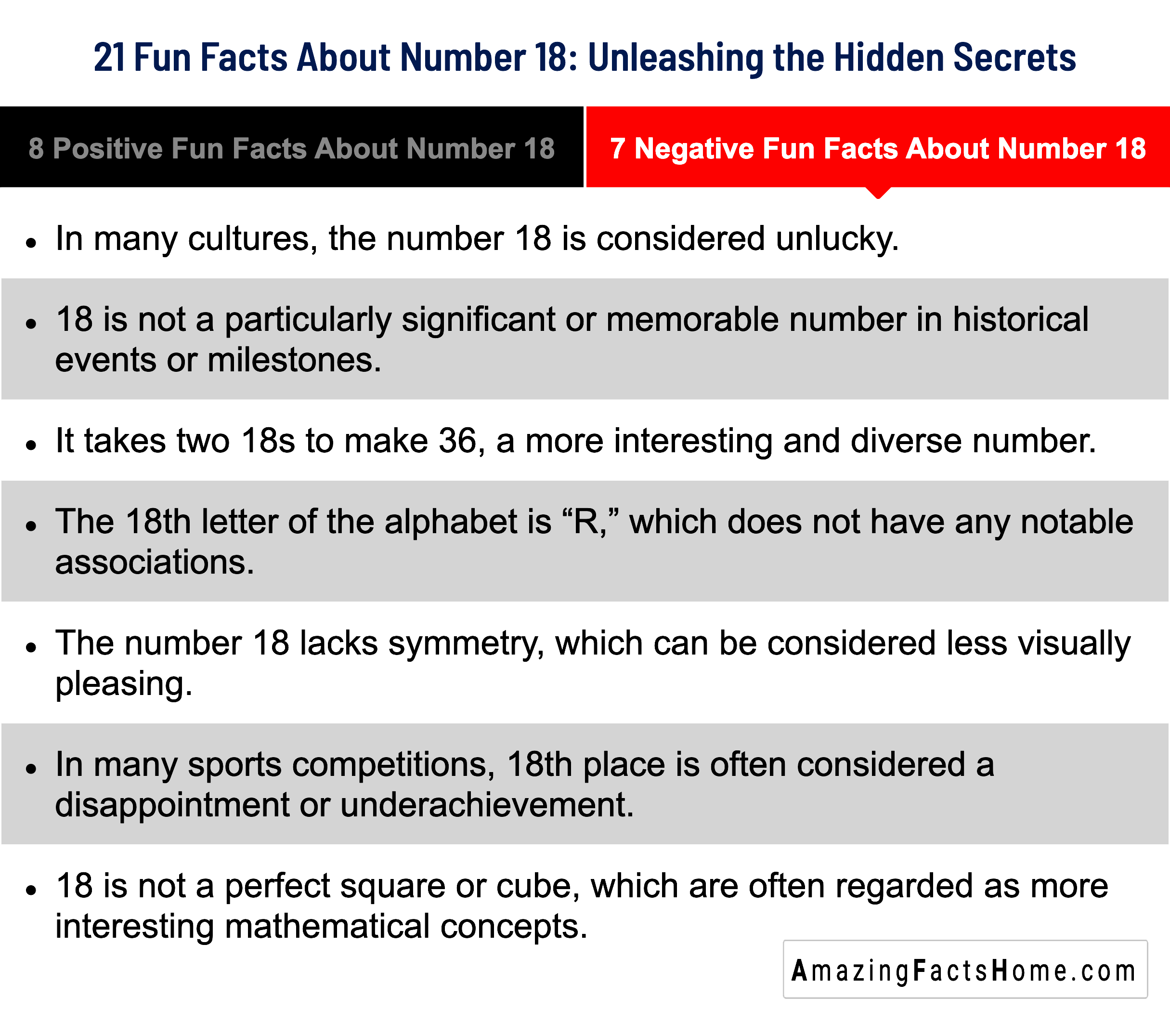 21 Fun Facts About Number 18: Unleashing the Hidden Secrets

8 Positive Fun Facts About Number 18

7 Negative Fun Facts About Number 18

• In many cultures, the number 18 is considered unlucky.

• 18 is not a particularly significant or memorable number in historical events or milestones.

• It takes two 18s to make 36, a more interesting and diverse number.

• The 18th letter of the alphabet is “R,” which does not have any notable associations.

• The number 18 lacks symmetry, which can be considered less visually pleasing.

• In many sports competitions, 18th place is often considered a disappointment or underachievement.

• 18 is not a perfect square or cube, which are often regarded as more interesting mathematical concepts.

AmazingFactsHome.com