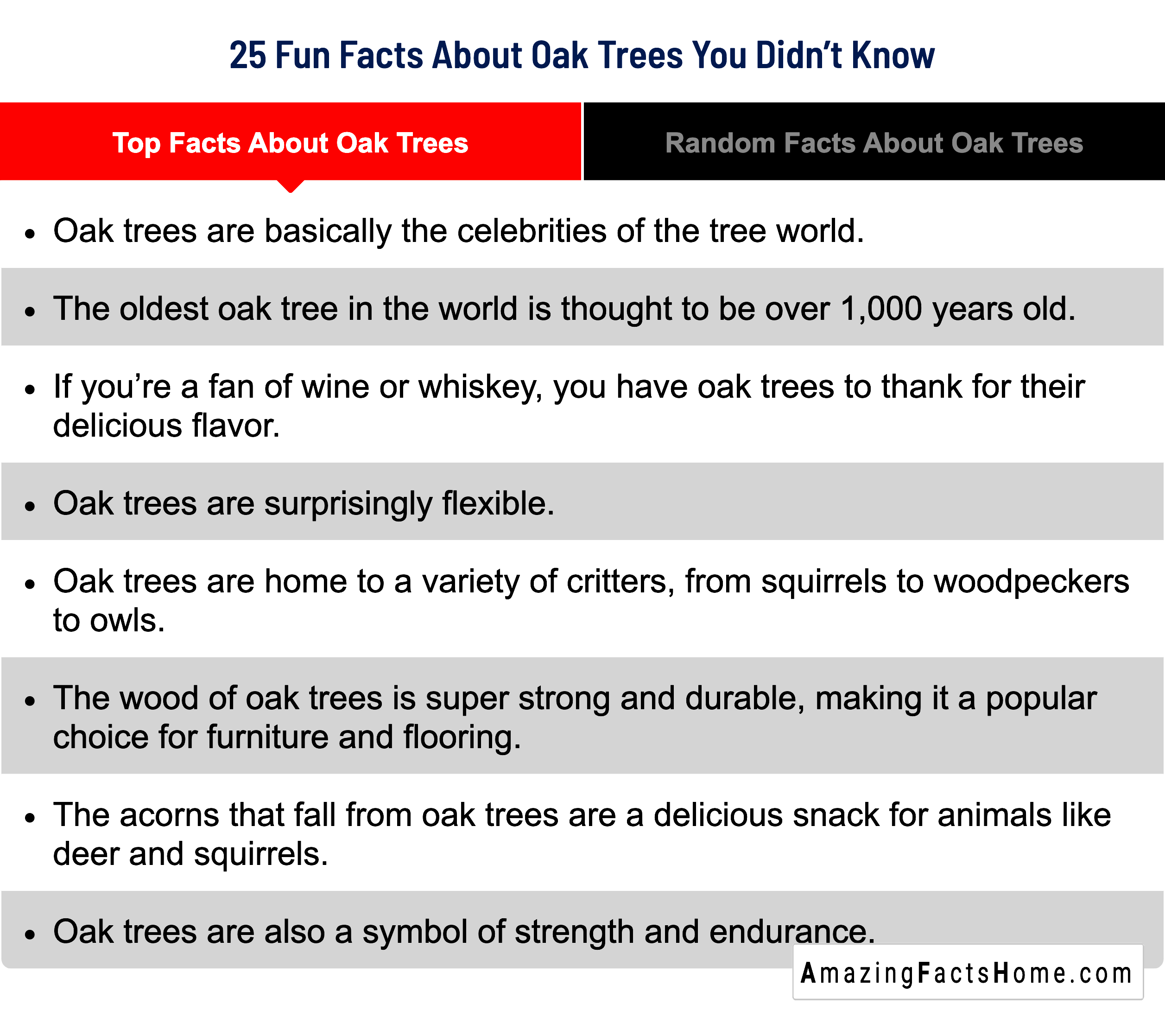 25 Fun Facts About Oak Trees You Didn't Know

Top Facts About Oak Trees

Random Facts About Oak Trees

• Oak trees are basically the celebrities of the tree world.

• The oldest oak tree in the world is thought to be over 1,000 years old.

• If you're a fan of wine or whiskey, you have oak trees to thank for their delicious flavor.

• Oak trees are surprisingly flexible.

• Oak trees are home to a variety of critters, from squirrels to woodpeckers to owls.

• The wood of oak trees is super strong and durable, making it a popular choice for furniture and flooring.

• The acorns that fall from oak trees are a delicious snack for animals like deer and squirrels.

• Oak trees are also a symbol of strength and endurance.

AmazingFactsHome.com