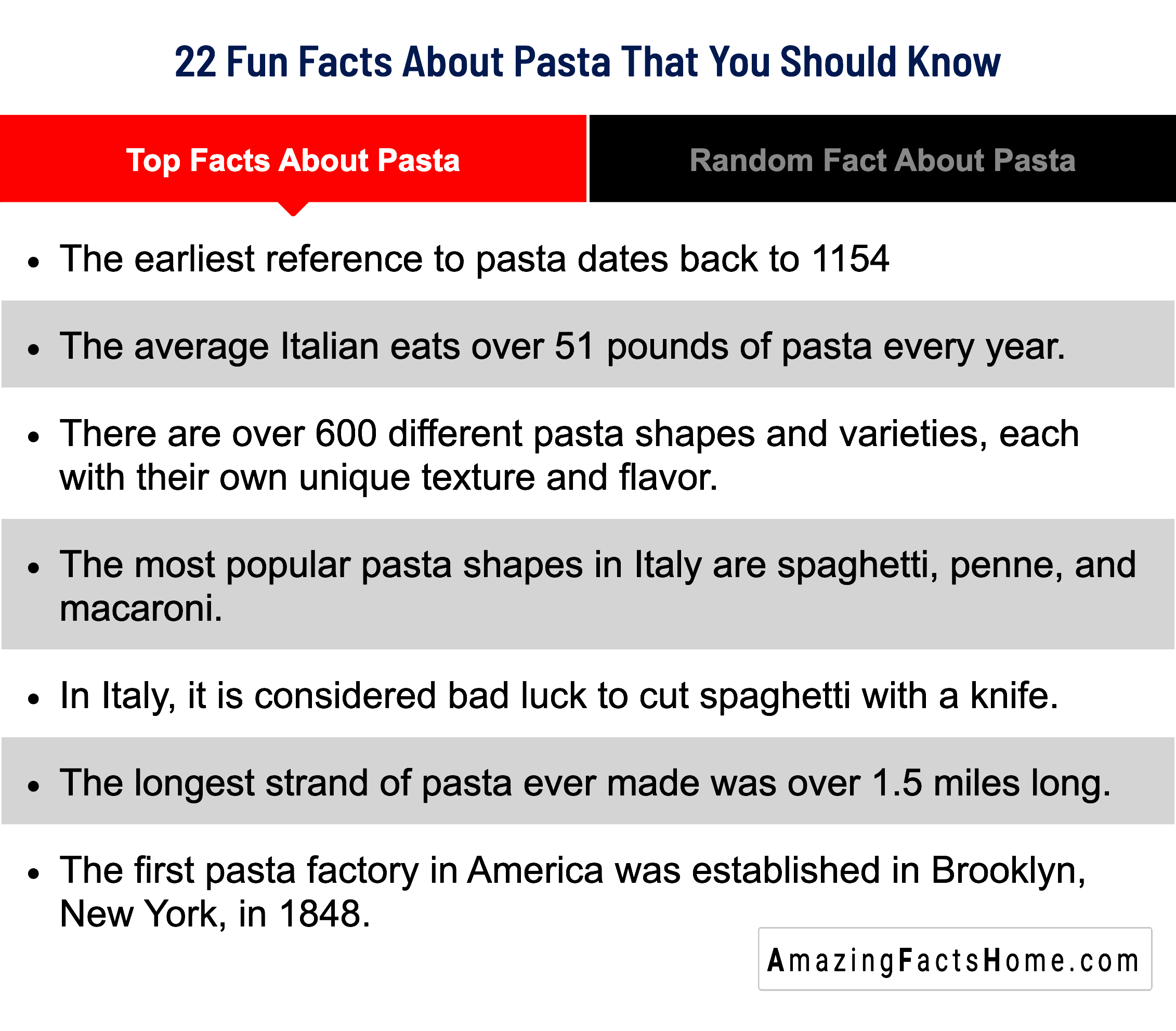 22 Fun Facts About Pasta That You Should Know

Top Facts About Pasta

Random Fact About Pasta

• The earliest reference to pasta dates back to 1154

• The average Italian eats over 51 pounds of pasta every year.

• There are over 600 different pasta shapes and varieties, each with their own unique texture and flavor.

• The most popular pasta shapes in Italy are spaghetti, penne, and macaroni.

• In Italy, it is considered bad luck to cut spaghetti with a knife.

• The longest strand of pasta ever made was over 1.5 miles long.

• The first pasta factory in America was established in Brooklyn, New York, in 1848.

AmazingFactsHome.com