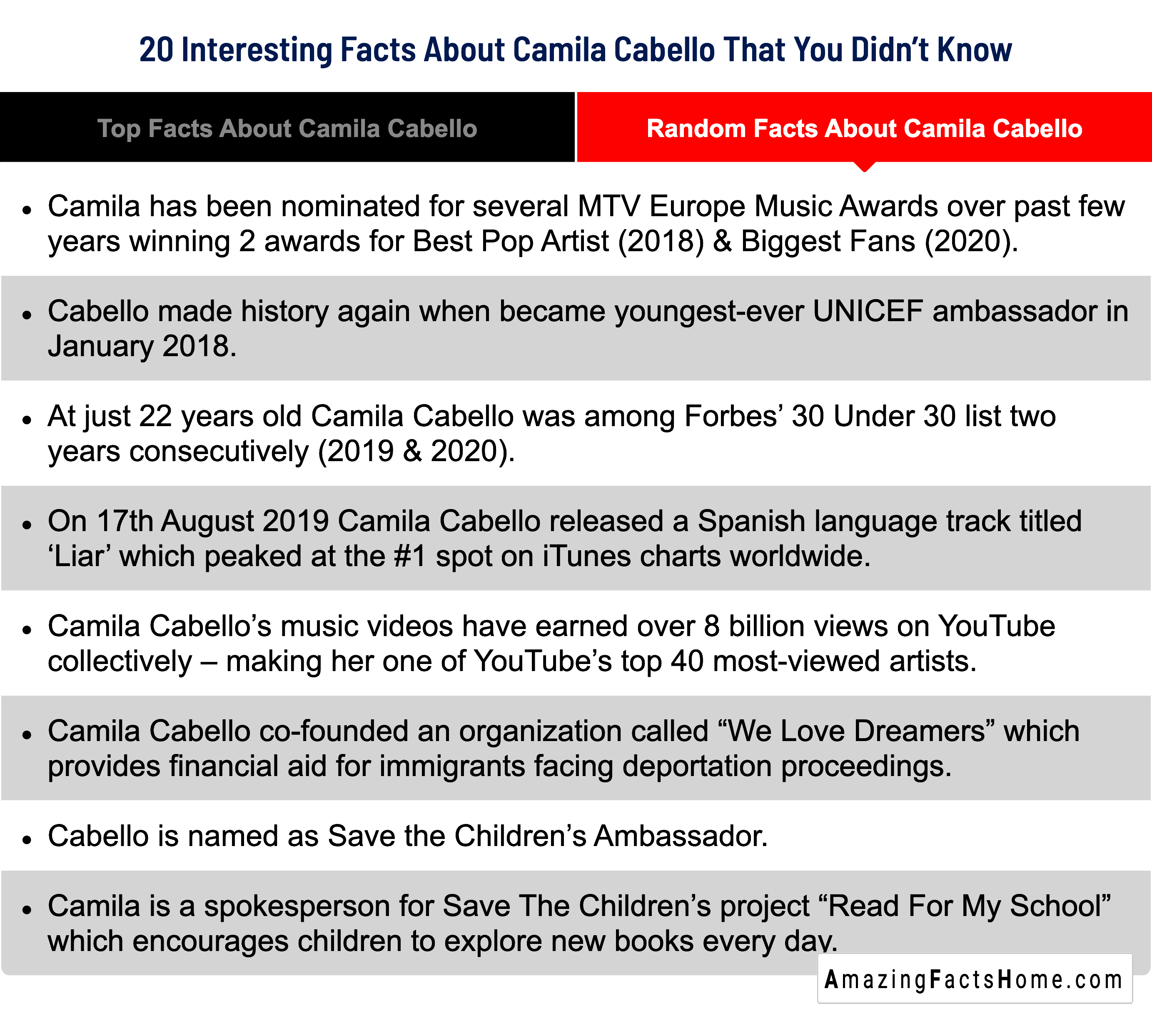 20 Interesting Facts About Camila Cabello That You Didn't Know

Top Facts About Camila Cabello

Random Facts About Camila Cabello

• Camila has been nominated for several MTV Europe Music Awards over past few years winning 2 awards for Best Pop Artist (2018) & Biggest Fans (2020).

• Cabello made history again when became youngest-ever UNICEF ambassador in January 2018.

• At just 22 years old Camila Cabello was among Forbes' 30 Under 30 list two years consecutively (2019 & 2020).

• On 17th August 2019 Camila Cabello released a Spanish language track titled 'Liar' which peaked at the #1 spot on iTunes charts worldwide.

• Camila Cabello's music videos have earned over 8 billion views on YouTube collectively – making her one of YouTube's top 40 most-viewed artists.

• Camila Cabello co-founded an organization called "We Love Dreamers" which provides financial aid for immigrants facing deportation proceedings.

• Cabello is named as Save the Children's Ambassador.

• Camila is a spokesperson for Save The Children's project "Read For My School" which encourages children to explore new books every day.

AmazingFactsHome.com