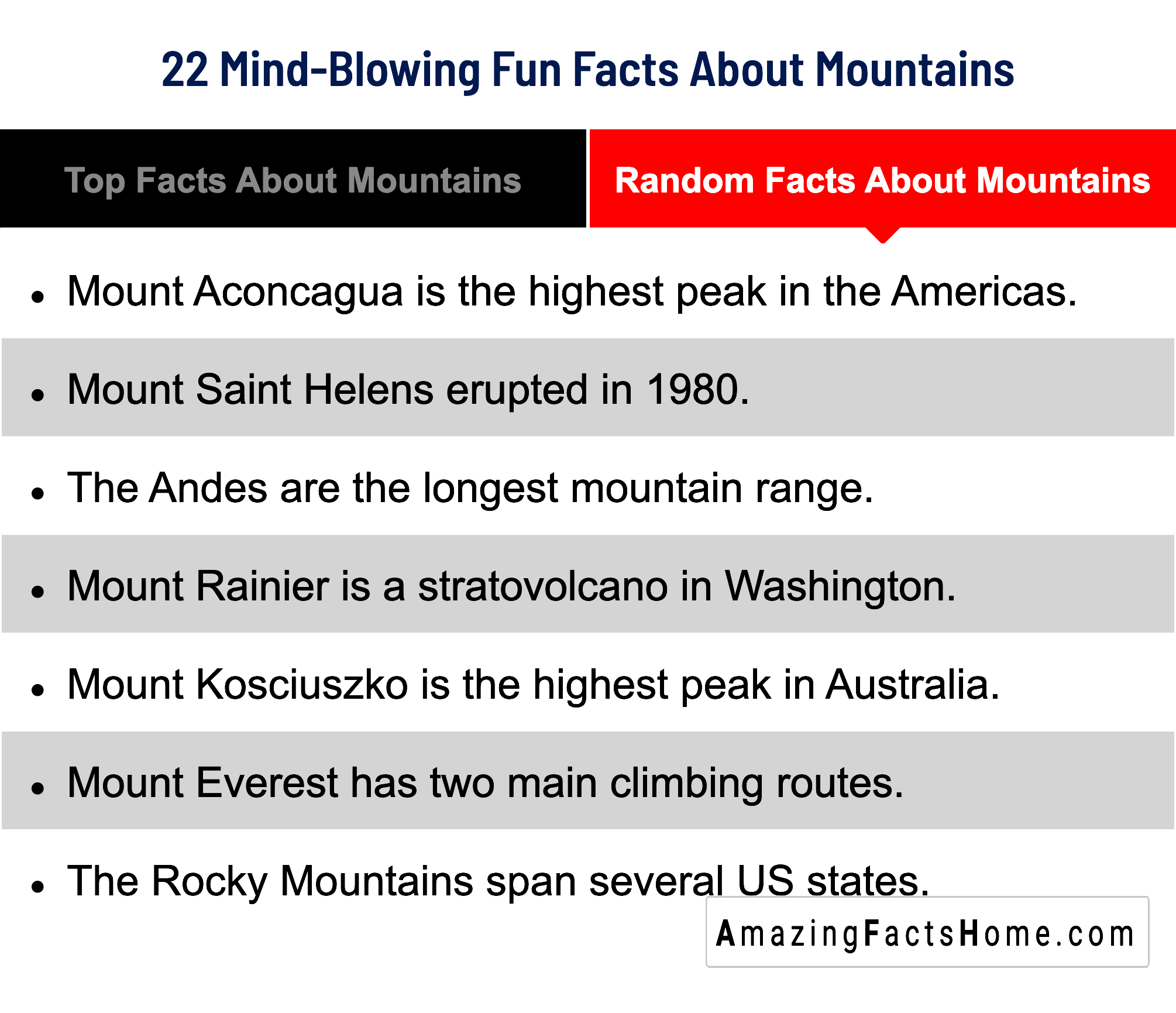 22 Mind-Blowing Fun Facts About Mountains

Top Facts About Mountains

Random Facts About Mountains

• Mount Aconcagua is the highest peak in the Americas.
• Mount Saint Helens erupted in 1980.
• The Andes are the longest mountain range.
• Mount Rainier is a stratovolcano in Washington.
• Mount Kosciuszko is the highest peak in Australia.
• Mount Everest has two main climbing routes.
• The Rocky Mountains span several US states.

AmazingFactsHome.com