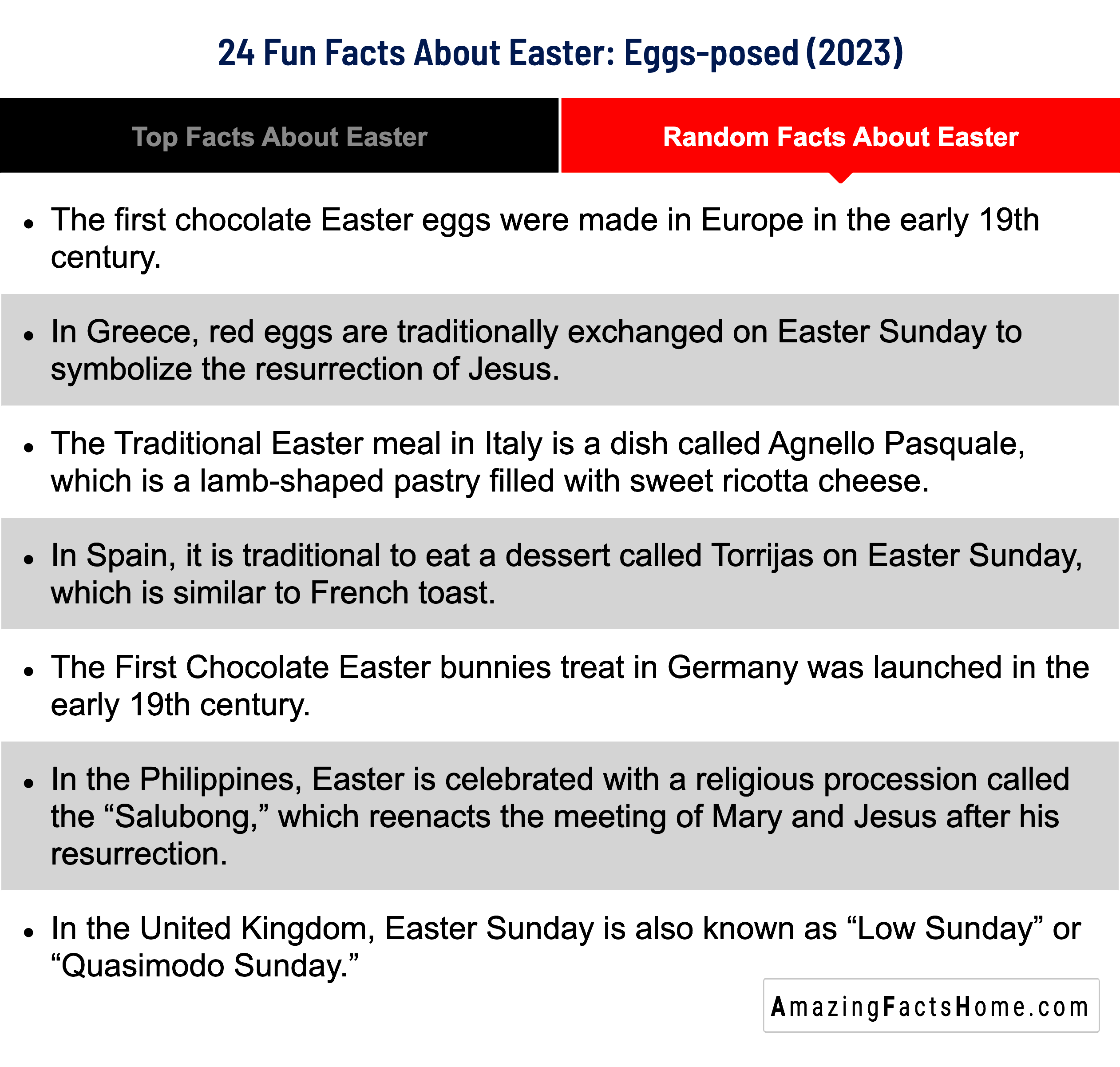 24 Fun Facts About Easter: Eggs-posed (2023)

Top Facts About Easter

Random Facts About Easter

• The first chocolate Easter eggs were made in Europe in the early 19th century.

• In Greece, red eggs are traditionally exchanged on Easter Sunday to symbolize the resurrection of Jesus.

• The Traditional Easter meal in Italy is a dish called Agnello Pasquale, which is a lamb-shaped pastry filled with sweet ricotta cheese.

• In Spain, it is traditional to eat a dessert called Torrijas on Easter Sunday, which is similar to French toast.

• The First Chocolate Easter bunnies treat in Germany was launched in the early 19th century.

• In the Philippines, Easter is celebrated with a religious procession called the “Salubong,” which reenacts the meeting of Mary and Jesus after his resurrection.

• In the United Kingdom, Easter Sunday is also known as “Low Sunday” or “Quasimodo Sunday.”

AmazingFactsHome.com