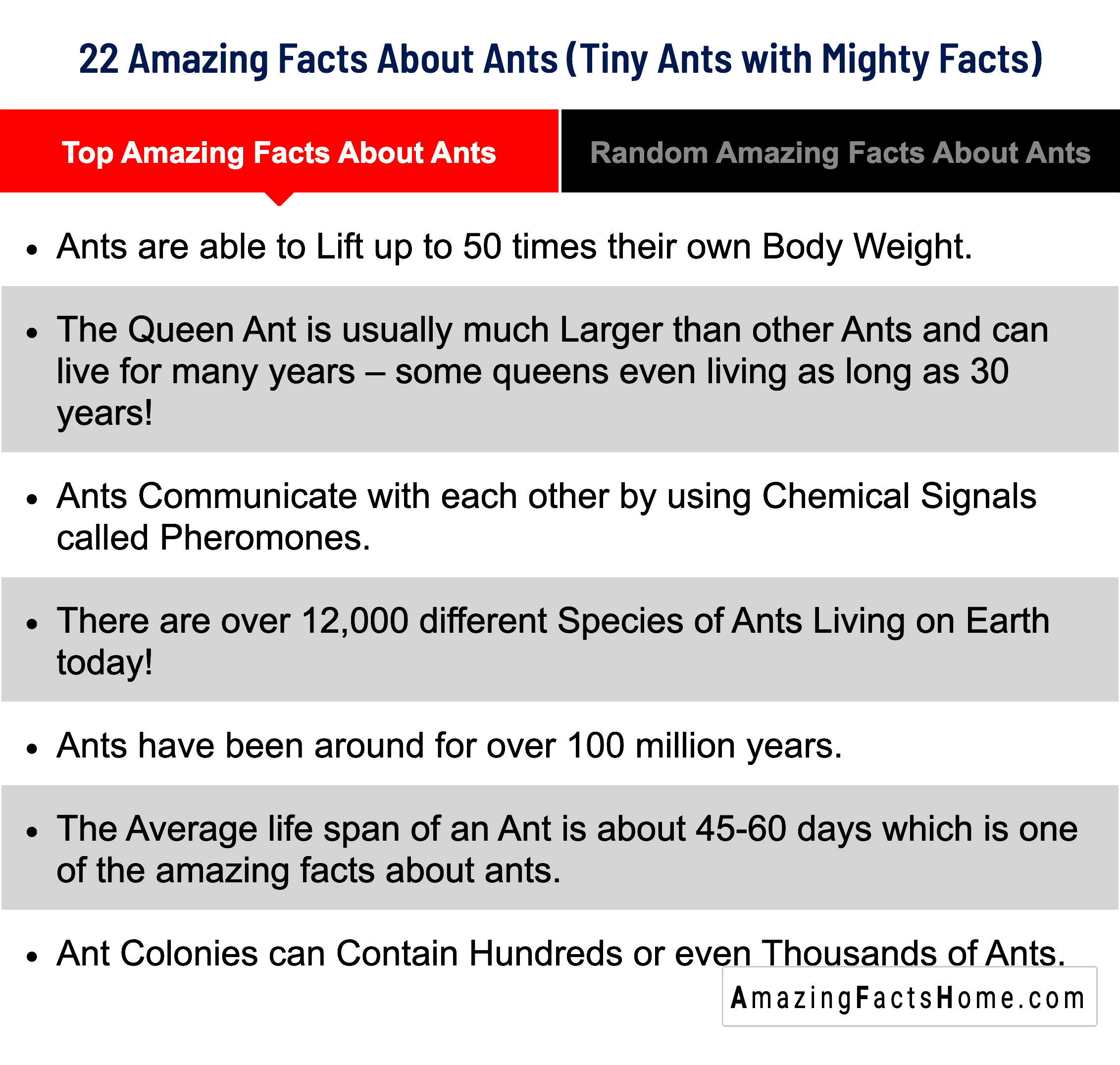 22 Amazing Facts About Ants (Tiny Ants with Mighty Facts)

Top Amazing Facts About Ants

Random Amazing Facts About Ants

• Ants are able to Lift up to 50 times their own Body Weight.

• The Queen Ant is usually much Larger than other Ants and can live for many years – some queens even living as long as 30 years!

• Ants Communicate with each other by using Chemical Signals called Pheromones.

• There are over 12,000 different Species of Ants Living on Earth today!

• Ants have been around for over 100 million years.

• The Average life span of an Ant is about 45-60 days which is one of the amazing facts about ants.

• Ant Colonies can Contain Hundreds or even Thousands of Ants.

AmazingFactsHome.com