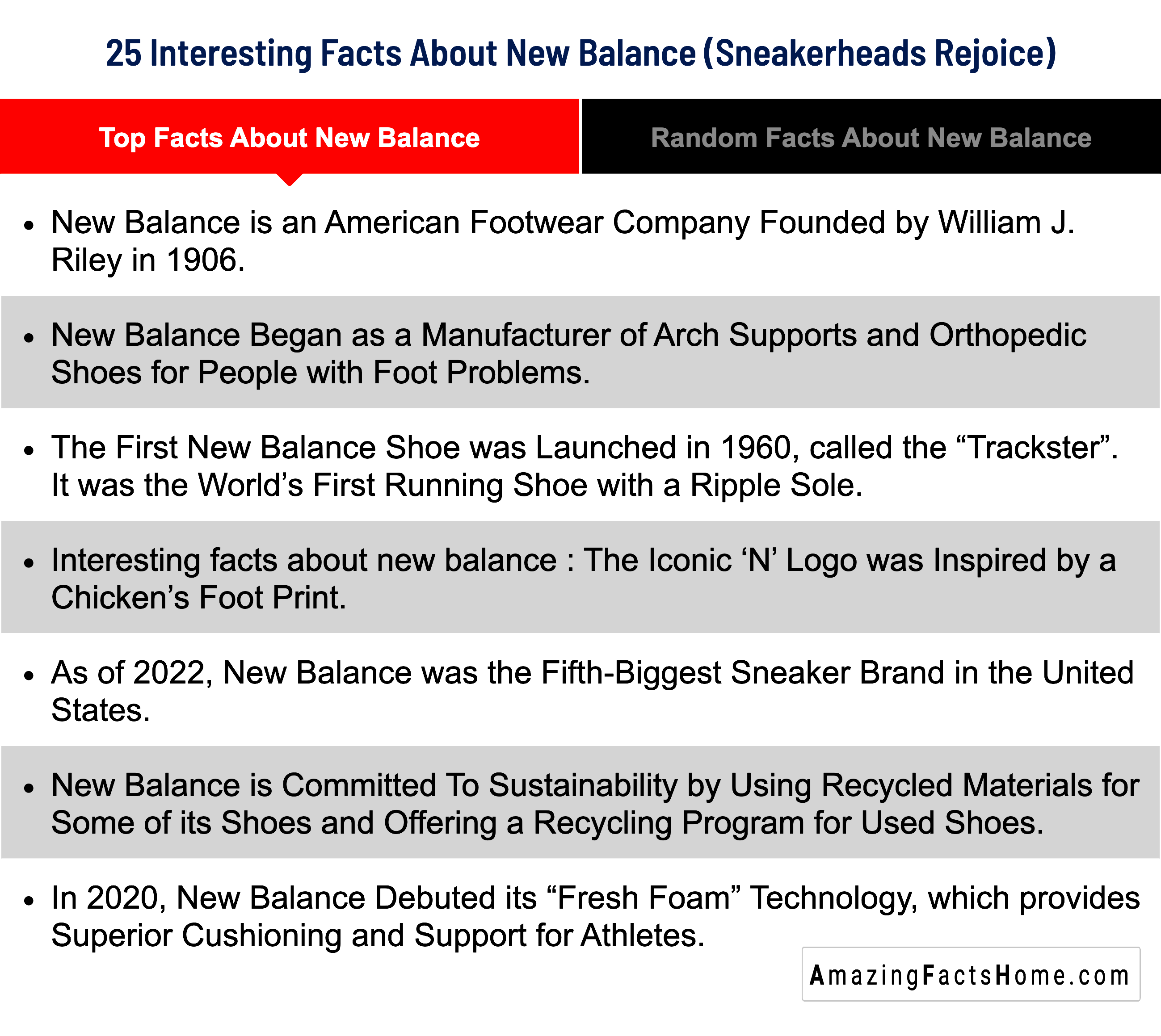 25 Interesting Facts About New Balance (Sneakerheads Rejoice)

Top Facts About New Balance

Random Facts About New Balance

• New Balance is an American Footwear Company Founded by William J. Riley in 1906.

• New Balance Began as a Manufacturer of Arch Supports and Orthopedic Shoes for People with Foot Problems.

• The First New Balance Shoe was Launched in 1960, called the “Trackster”. It was the World’s First Running Shoe with a Ripple Sole.

• Interesting facts about new balance : The Iconic ‘N’ Logo was Inspired by a Chicken’s Foot Print.

• As of 2022, New Balance was the Fifth-Biggest Sneaker Brand in the United States.

• New Balance is Committed To Sustainability by Using Recycled Materials for Some of its Shoes and Offering a Recycling Program for Used Shoes.

• In 2020, New Balance Debuted its “Fresh Foam” Technology, which provides Superior Cushioning and Support for Athletes.

AmazingFactsHome.com