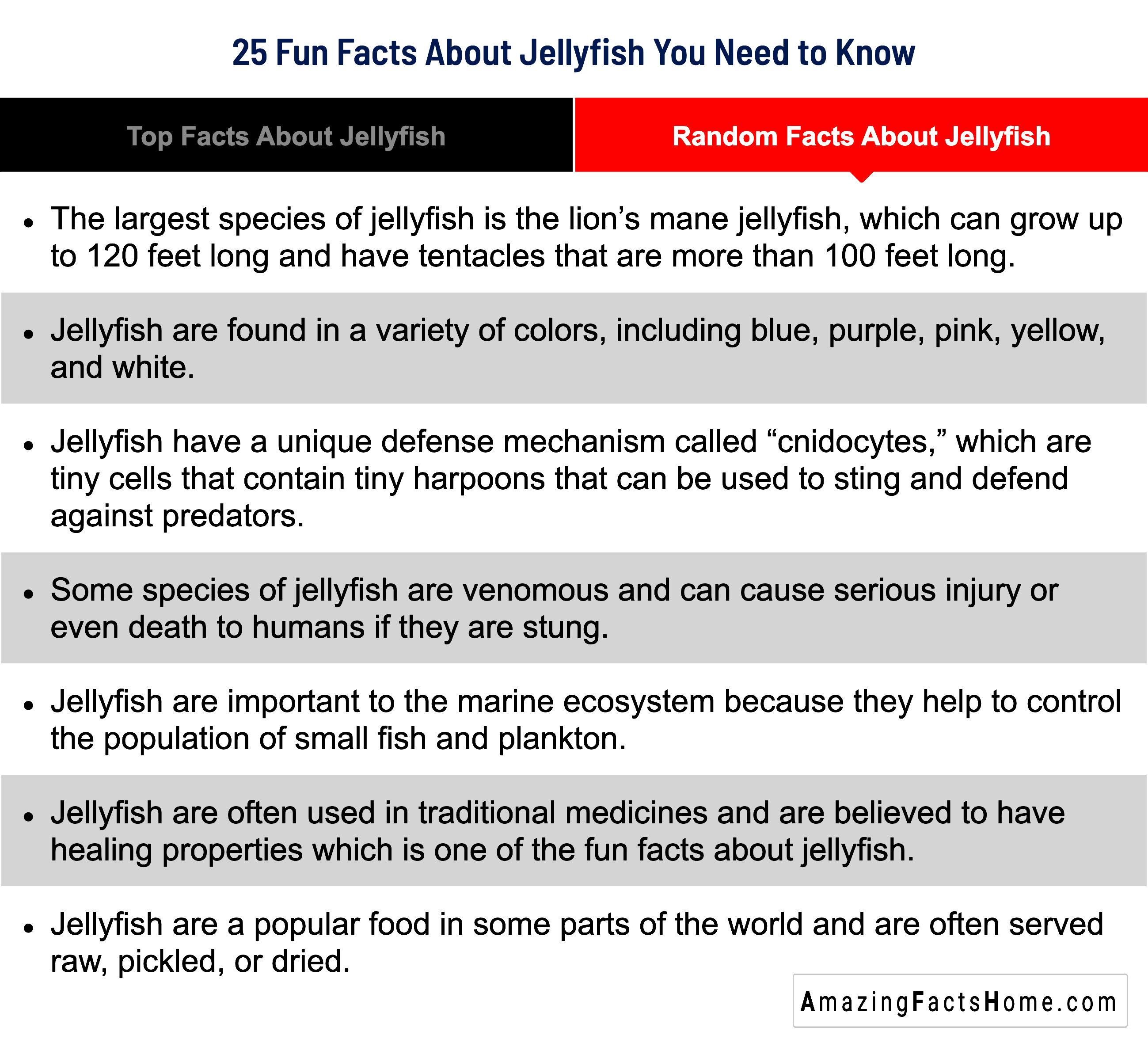 25 Fun Facts About Jellyfish You Need to Know

Top Facts About Jellyfish

Random Facts About Jellyfish

• The largest species of jellyfish is the lion’s mane jellyfish, which can grow up to 120 feet long and have tentacles that are more than 100 feet long.

• Jellyfish are found in a variety of colors, including blue, purple, pink, yellow, and white.

• Jellyfish have a unique defense mechanism called “cnidocytes,” which are tiny cells that contain tiny harpoons that can be used to sting and defend against predators.

• Some species of jellyfish are venomous and can cause serious injury or even death to humans if they are stung.

• Jellyfish are important to the marine ecosystem because they help to control the population of small fish and plankton.

• Jellyfish are often used in traditional medicines and are believed to have healing properties which is one of the fun facts about jellyfish.

• Jellyfish are a popular food in some parts of the world and are often served raw, pickled, or dried.

AmazingFactsHome.com