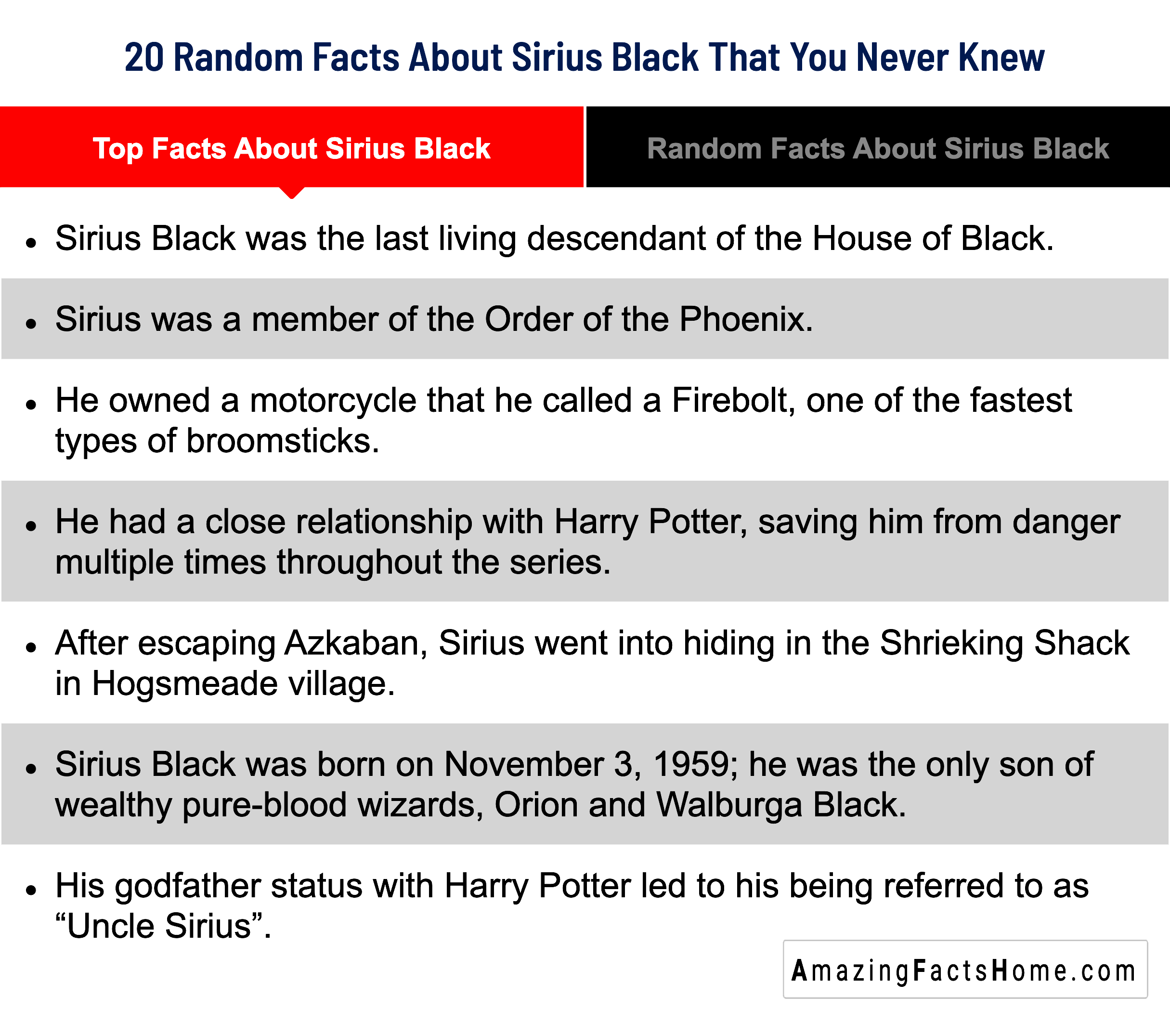 20 Random Facts About Sirius Black That You Never Knew

Top Facts About Sirius Black

Random Facts About Sirius Black

• Sirius Black was the last living descendant of the House of Black.

• Sirius was a member of the Order of the Phoenix.

• He owned a motorcycle that he called a Firebolt, one of the fastest types of broomsticks.

• He had a close relationship with Harry Potter, saving him from danger multiple times throughout the series.

• After escaping Azkaban, Sirius went into hiding in the Shrieking Shack in Hogsmeade village.

• Sirius Black was born on November 3, 1959; he was the only son of wealthy pure-blood wizards, Orion and Walburga Black.

• His godfather status with Harry Potter led to his being referred to as “Uncle Sirius”.

AmazingFactsHome.com